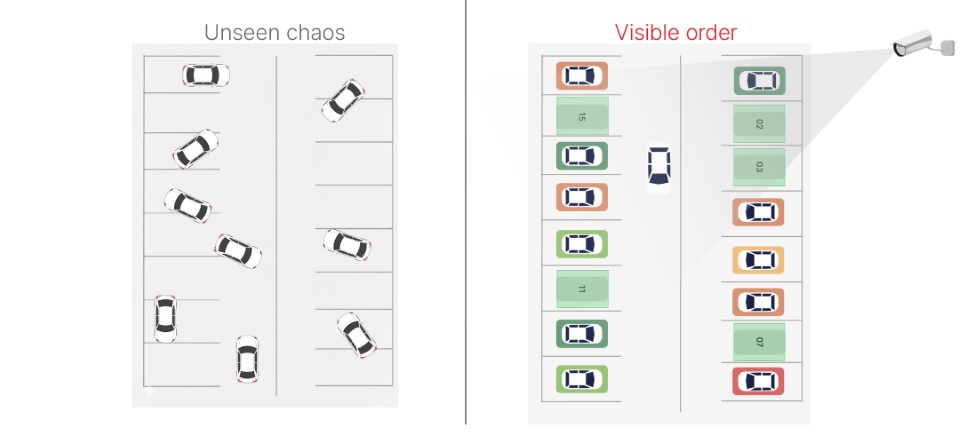 Unseen chaos

Visible order

15

11

02

03

07