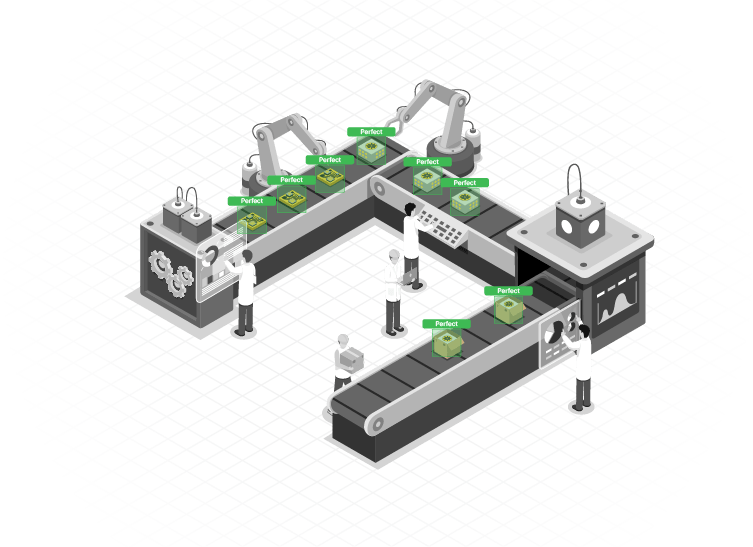 Perfect
Perfect
Perfect
Perfect
Perfect
Perfect
Perfect
Perfect